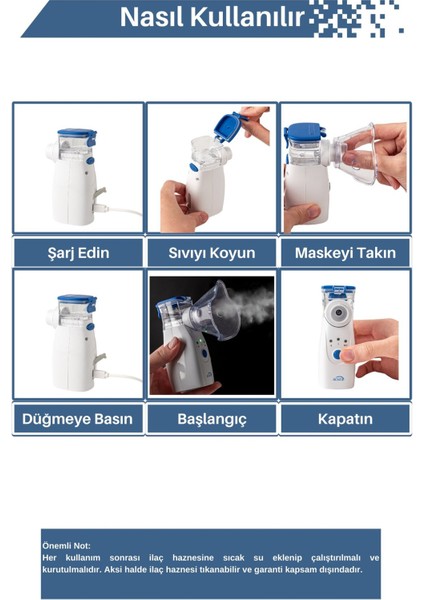 Nasıl Kullanılır

Şarj Edin
Sıvıyı Koyun
Maskeyi Takın

Düğmeye Basın
Başlangıç
Kapatın

Önemli Not:
Her kullanım sonrası ilaç haznesine sıcak su eklenip çalıştırılmalı ve kurutulmalıdır. Aksi halde ilaç haznesi tıkanabilir ve garanti kapsam dışındadır.