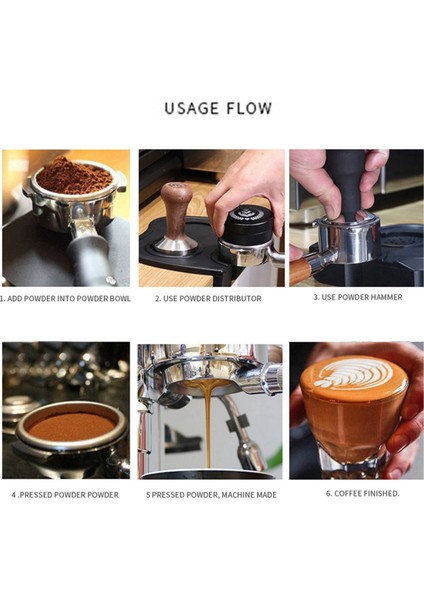 USAGE FLOW

1. ADD POWDER INTO POWDER BOWL

2. USE POWDER DISTRIBUTOR

3. USE POWDER HAMMER

4 .PRESSED POWDER POWDER

5 PRESSED POWDER, MACHINE MADE

6. COFFEE FINISHED.