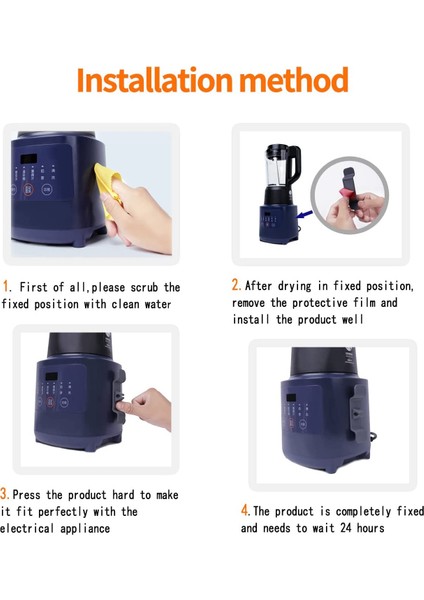 Installation method

1. First of all,please scrub the fixed position with clean water

2. After drying in fixed position, remove the protective film and install the product well

3. Press the product hard to make it fit perfectly with the electrical appliance

4. The product is completely fixed and needs to wait 24 hours