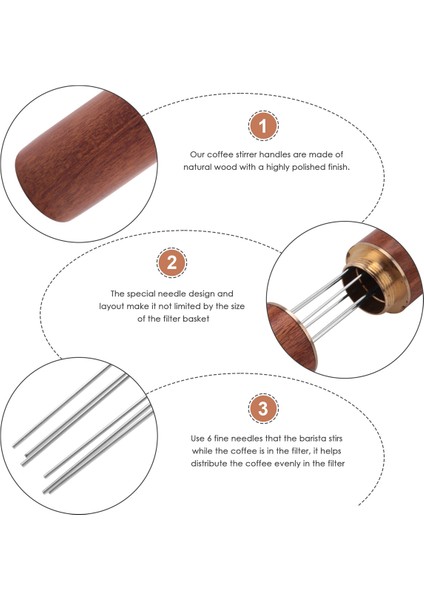 1

Our coffee stirrer handles are made of natural wood with a highly polished finish.

2

The special needle design and layout make it not limited by the size of the filter basket

3

Use 6 fine needles that the barista stirs while the coffee is in the filter, it helps distribute the coffee evenly in the filter