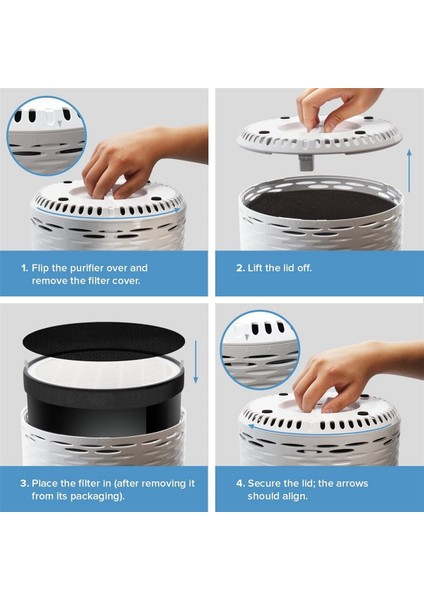 1. Flip the purifier over and remove the filter cover.

2. Lift the lid off.

3. Place the filter in (after removing it from its packaging).

4. Secure the lid; the arrows should align.