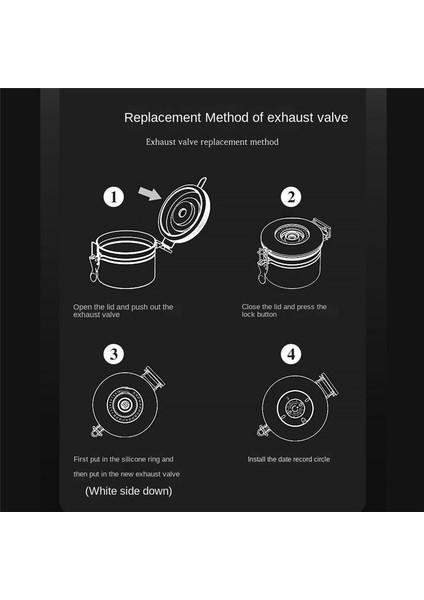 Replacement Method of exhaust valve

Exhaust valve replacement method

1

Open the lid and push out the exhaust valve

2

Close the lid and press the lock button

3

First put in the silicone ring and then put in the new exhaust valve

(White side down)

4

Install the date record circle