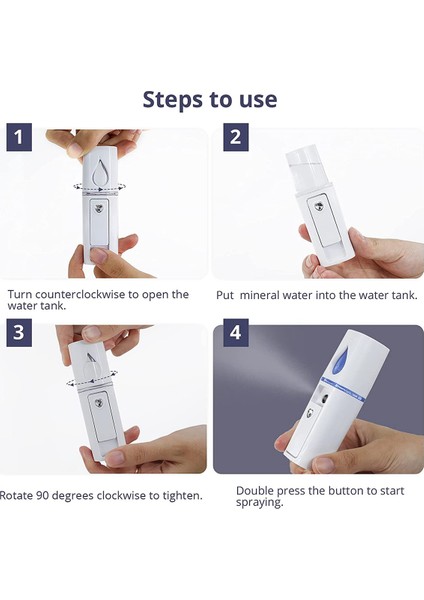 Steps to use

1

Turn counterclockwise to open the water tank.

2

Put mineral water into the water tank.

3

Rotate 90 degrees clockwise to tighten.

4

Double press the button to start spraying.