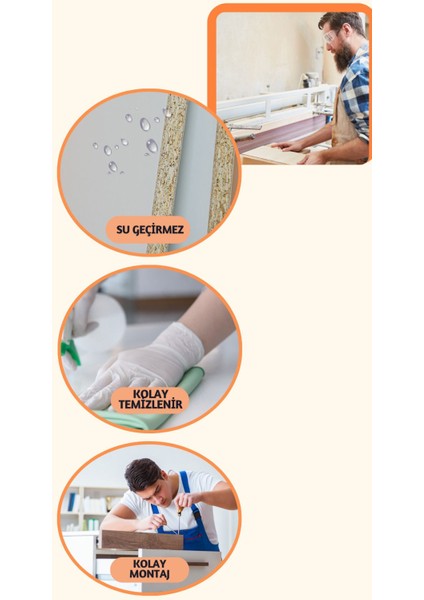 SU GEÇİRMEZ

KOLAY TEMİZLENİR

KOLAY MONTAJ