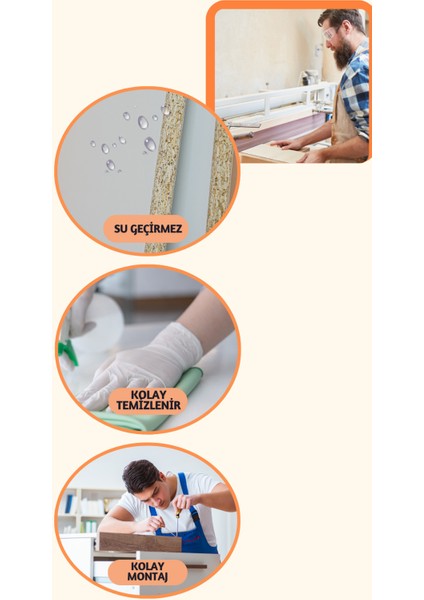 SU GEÇİRMEZ

KOLAY TEMİZLENİR

KOLAY MONTAJ