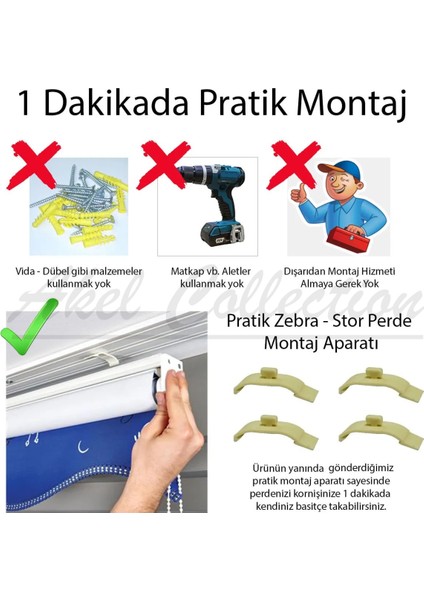 1 Dakikada Pratik Montaj

Vida - Dübel gibi malzemeler kullanmak yok

Matkap vb. Aletler kullanmak yok

Dışarıdan Montaj Hizmeti Almaya Gerek Yok

Akel Collection

Pratik Zebra - Stor Perde Montaj Aparatı

Ürünün yanında gönderdiğimiz pratik montaj aparatı sayesinde perdenizi kornişinize 1 dakikada kendiniz basitçe takabilirsiniz.