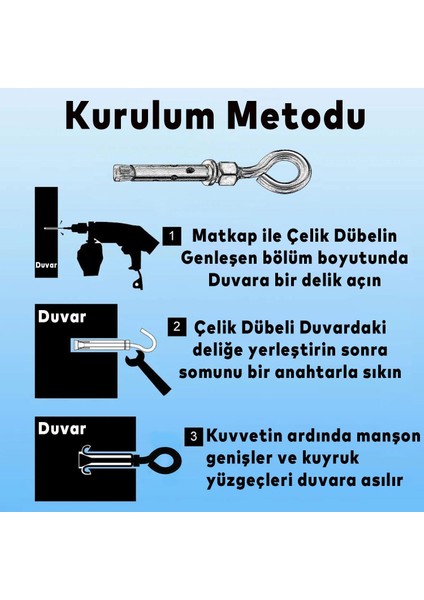 Kurulum Metodu

Duvar

1 Matkap ile Çelik Dübelin Genleşen bölüm boyutunda Duvara bir delik açın

Duvar

2 Çelik Dübeli Duvardaki deliğe yerleştirin sonra somunu bir anahtarla sıkın

Duvar

3 Kuvvetin ardında manşon genişler ve kuyruk yüzgeçleri duvara asılır