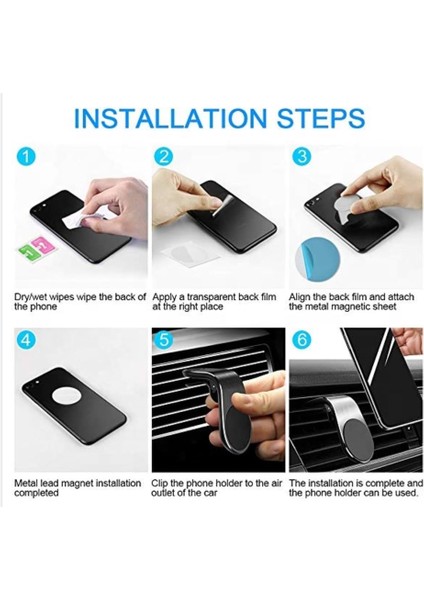 INSTALLATION STEPS

1

Dry/wet wipes wipe the back of the phone

2

Apply a transparent back film at the right place

3

Align the back film and attach the metal magnetic sheet

4

Metal lead magnet installation completed

5

Clip the phone holder to the air outlet of the car

6

The installation is complete and the phone holder can be used.