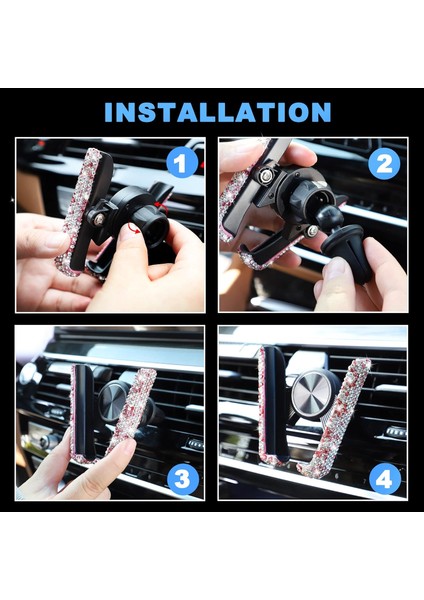 INSTALLATION

1

2

3

4