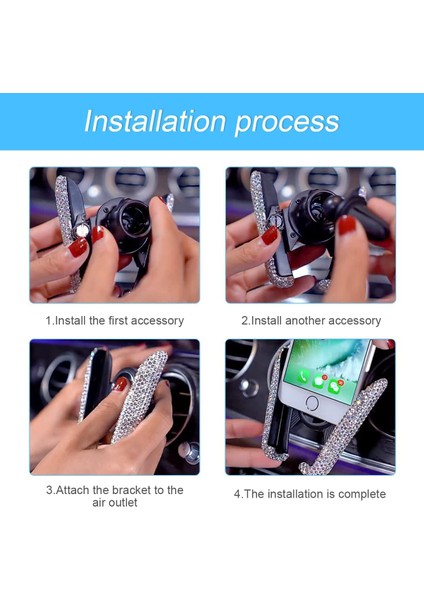 Installation process

1.Install the first accessory

2.Install another accessory

3.Attach the bracket to the air outlet

4.The installation is complete