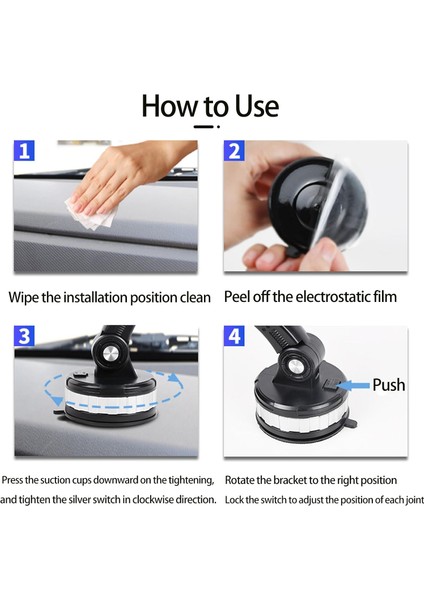 How to Use

1

Wipe the installation position clean

2

Peel off the electrostatic film

3

Press the suction cups downward on the tightening, and tighten the silver switch in clockwise direction.

4

Push

Rotate the bracket to the right position Lock the switch to adjust the position of each joint