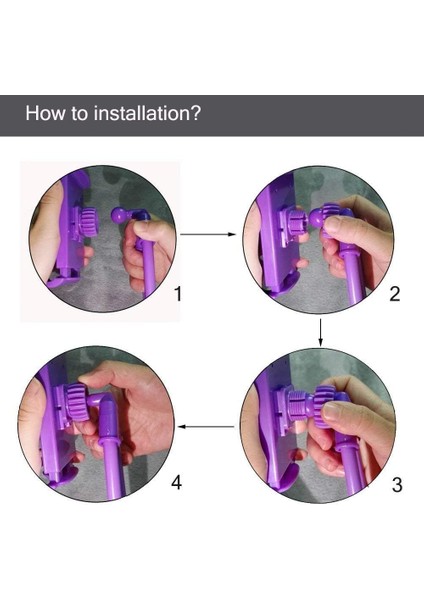 How to installation?

1

2

3

4