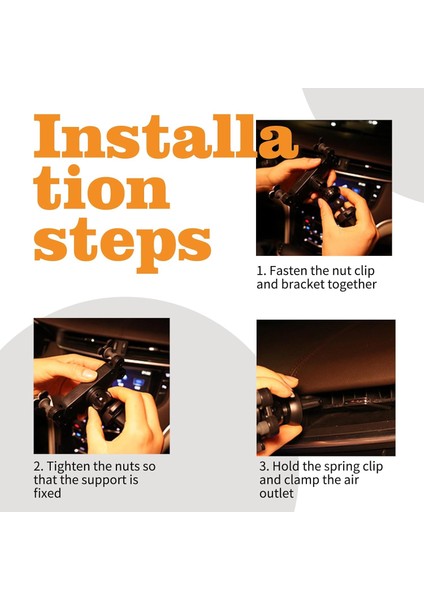 Installa
tion
steps

1. Fasten the nut clip and bracket together

2. Tighten the nuts so that the support is fixed

3. Hold the spring clip and clamp the air outlet