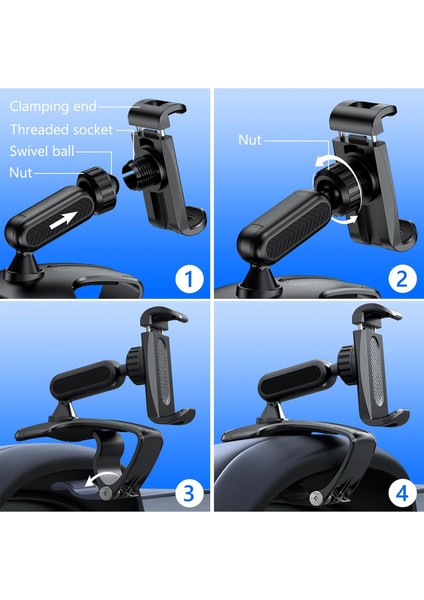 Clamping end
Threaded socket
Swivel ball
Nut
1

Nut
2

3

4