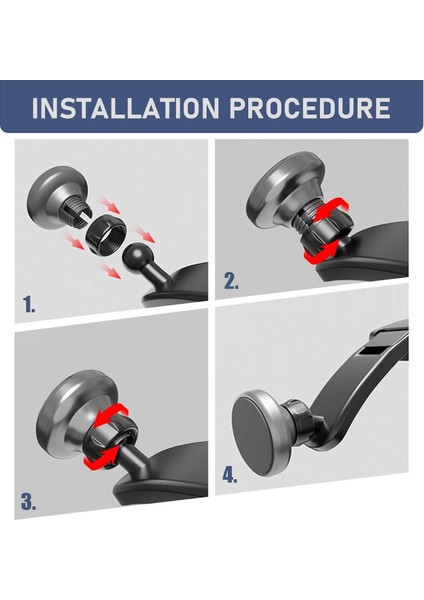 INSTALLATION PROCEDURE

1.

2.

3.

4.