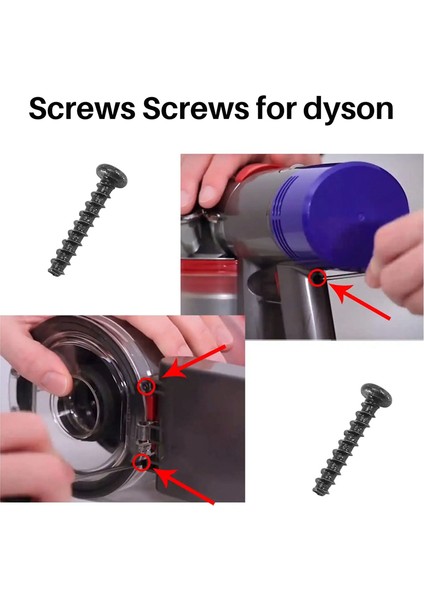 Screws Screws for dyson