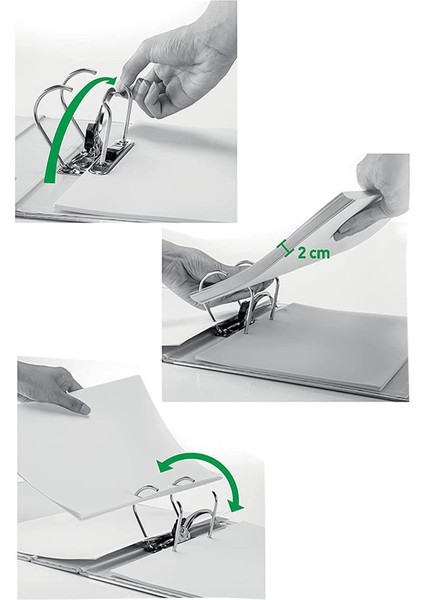 2 cm