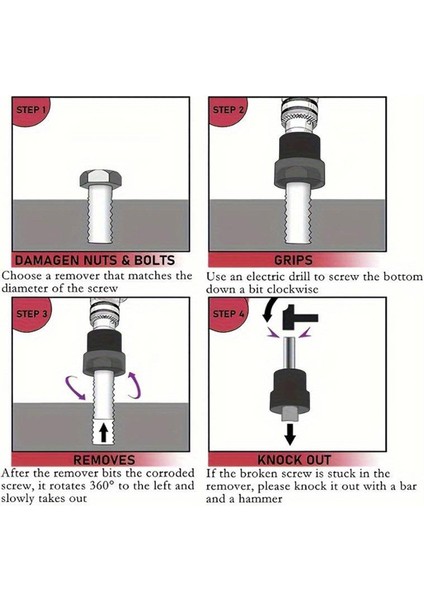 STEP 1

DAMAGEN NUTS & BOLTS

Choose a remover that matches the diameter of the screw

STEP 2

GRIPS

Use an electric drill to screw the bottom down a bit clockwise

STEP 3

REMOVES

After the remover bits the corroded screw, it rotates 360° to the left and slowly takes out

STEP 4

KNOCK OUT

If the broken screw is stuck in the remover, please knock it out with a bar and a hammer