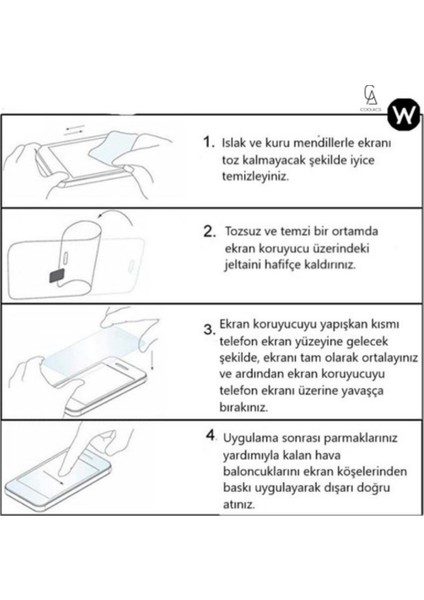 CA
COOLACS

W

1. Islak ve kuru mendillerle ekranı toz kalmayacak şekilde iyice temizleyiniz.

2. Tozsuz ve temzi bir ortamda ekran koruyucu üzerindeki jeltaini hafifçe kaldırınız.

3. Ekran koruyucuyu yapışkan kısmı telefon ekran yüzeyine gelecek şekilde, ekranı tam olarak ortalayınız ve ardından ekran koruyucuyu telefon ekranı üzerine yavaşça bırakınız.

4. Uygulama sonrası parmaklarınız yardımıyla kalan hava baloncuklarını ekran köşelerinden baskı uygulayarak dışarı doğru atınız.