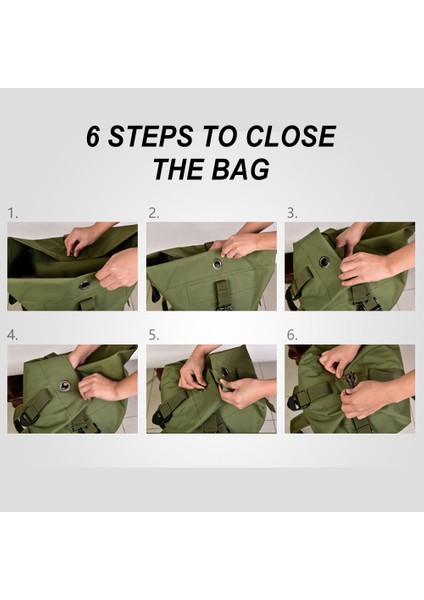 6 STEPS TO CLOSE THE BAG

1.

2.

3.

4.

5.

6.