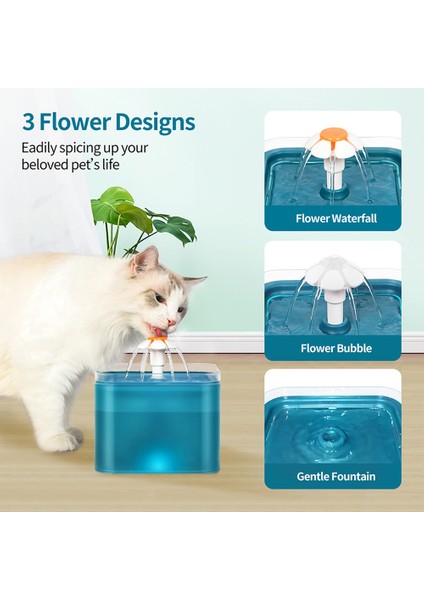 3 Flower Designs

Eadily spicing up your beloved pet's life

Flower Waterfall

Flower Bubble

Gentle Fountain