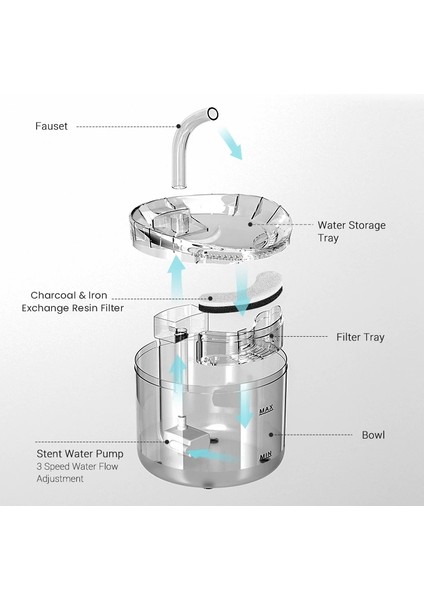 Fauset

Water Storage Tray

Charcoal & Iron Exchange Resin Filter

Filter Tray

MAX

Bowl

MIN

Stent Water Pump
3 Speed Water Flow Adjustment