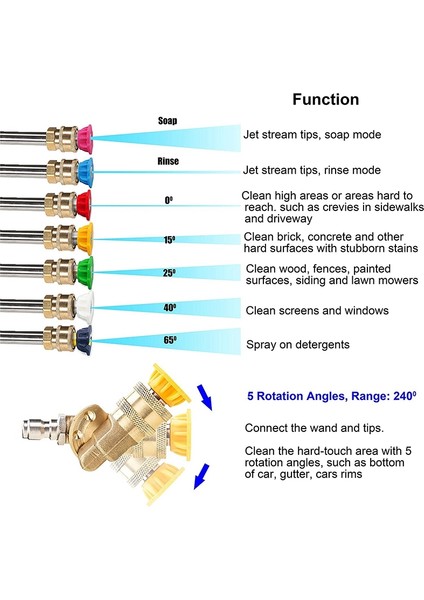 Function

Soap

Jet stream tips, soap mode

Rinse

Jet stream tips, rinse mode

$0^0$

Clean high areas or areas hard to reach. such as crevies in sidewalks and driveway

$15^0$

Clean brick, concrete and other hard surfaces with stubborn stains

$25^0$

Clean wood, fences, painted surfaces, siding and lawn mowers

$40^0$

Clean screens and windows

$65^0$

Spray on detergents

5 Rotation Angles, Range: $240^0$

Connect the wand and tips.

Clean the hard-touch area with 5 rotation angles, such as bottom of car, gutter, cars rims