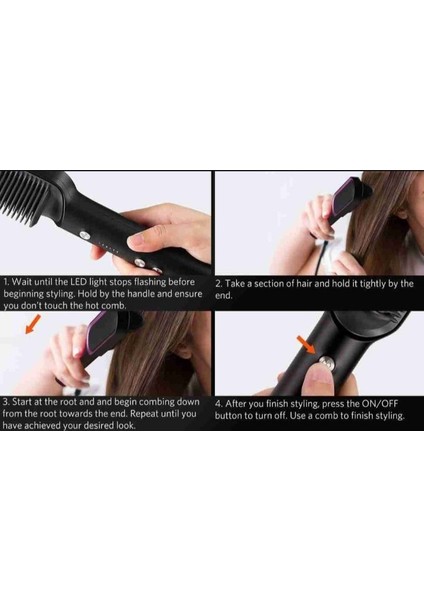 1. Wait until the LED light stops flashing before beginning styling. Hold by the handle and ensure you don't touch the hot comb.

2. Take a section of hair and hold it tightly by the end.

3. Start at the root and and begin combing down from the root towards the end. Repeat until you have achieved your desired look.

4. After you finish styling, press the ON/OFF button to turn off. Use a comb to finish styling.