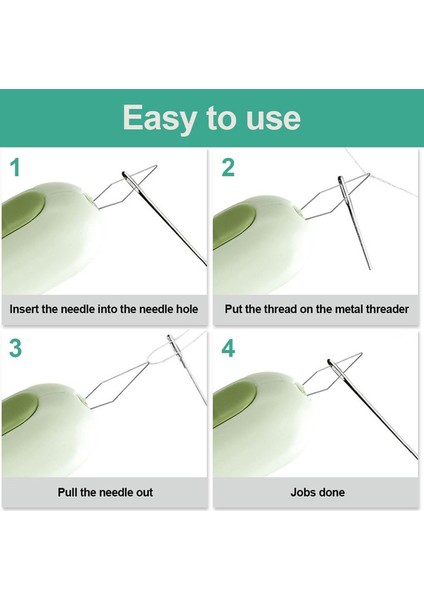 Easy to use

1

Insert the needle into the needle hole

2

Put the thread on the metal threader

3

Pull the needle out

4

Jobs done