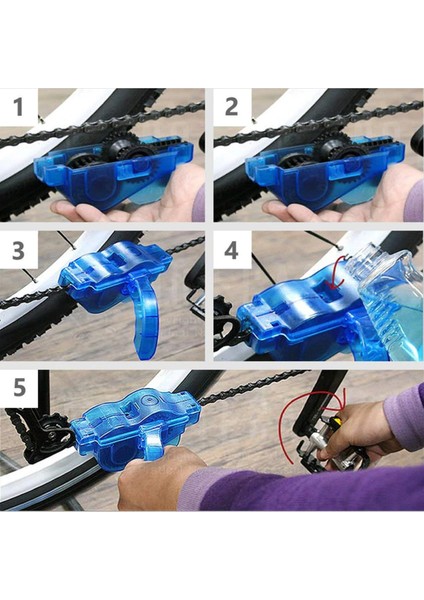 1

2

3

4

5