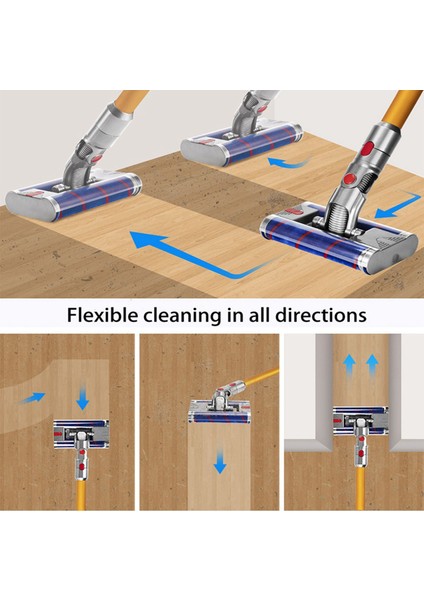 Flexible cleaning in all directions