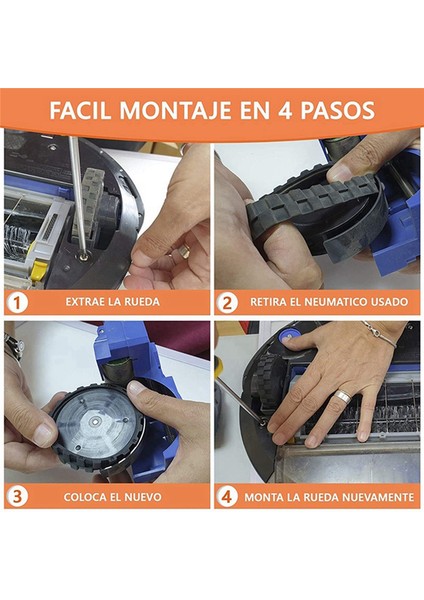 FACIL MONTAJE EN 4 PASOS

1 EXTRAE LA RUEDA

2 RETIRA EL NEUMATICO USADO

3 COLOCA EL NUEVO

4 MONTA LA RUEDA NUEVAMENTE