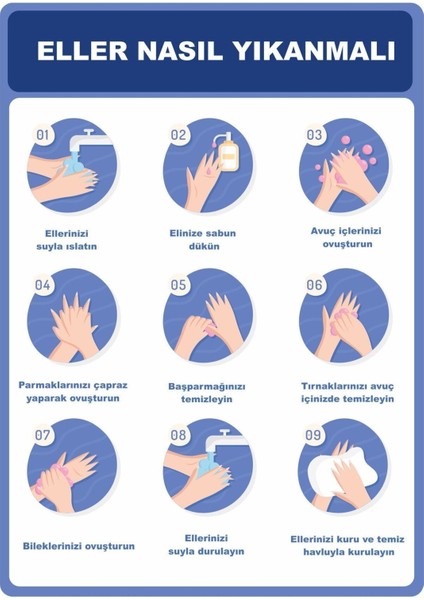 ELLER NASIL YIKANMALI

01
Ellerinizi suyla ıslatın

02
Elinize sabun dükün

03
Avuç içlerinizi ovuşturun

04
Parmaklarınızı çapraz yaparak ovuşturun

05
Başparmağınızı temizleyin

06
Tırnaklarınızı avuç içinizde temizleyin

07
Bileklerinizi ovuşturun

08
Ellerinizi suyla durulayın

09
Ellerinizi kuru ve temiz havluyla kurulayın