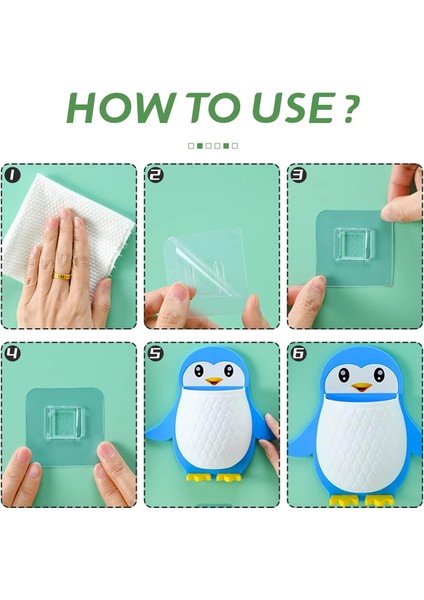 HOW TO USE ?

1

2

3

4

5

6