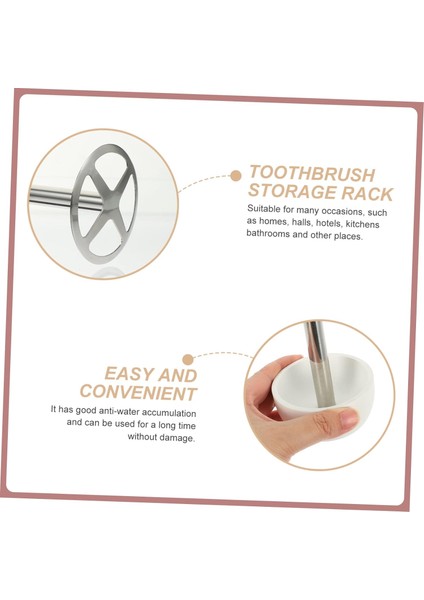 TOOTHBRUSH STORAGE RACK

Suitable for many occasions, such as homes, halls, hotels, kitchens bathrooms and other places.

EASY AND CONVENIENT

It has good anti-water accumulation and can be used for a long time without damage.