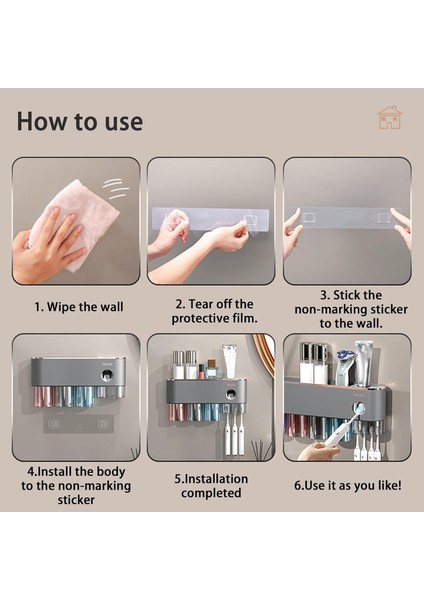 How to use

1. Wipe the wall

2. Tear off the protective film.

3. Stick the non-marking sticker to the wall.

4.Install the body to the non-marking sticker

5.Installation completed

6.Use it as you like!