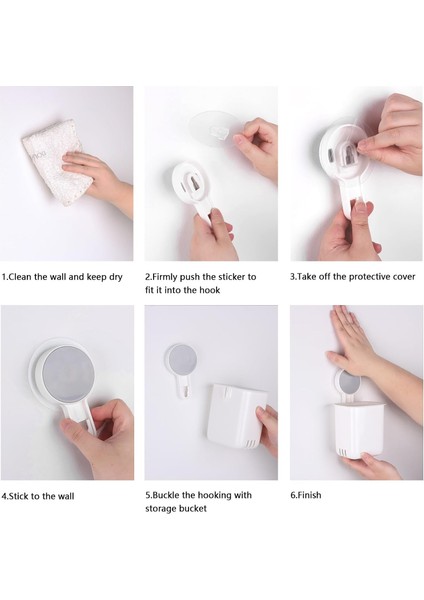 1.Clean the wall and keep dry

2.Firmly push the sticker to fit it into the hook

3.Take off the protective cover

4.Stick to the wall

5.Buckle the hooking with storage bucket

6.Finish