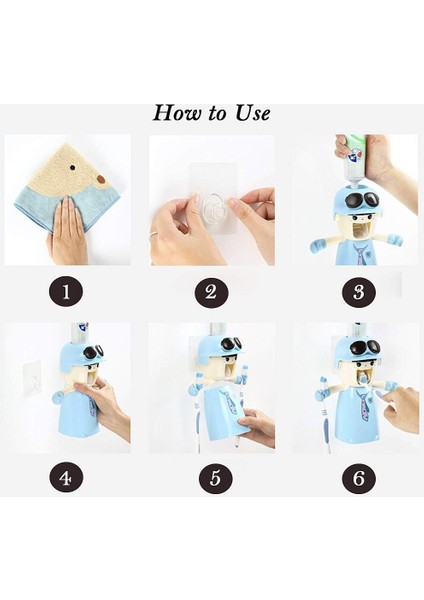 How to Use

1

2

3

4

5

6