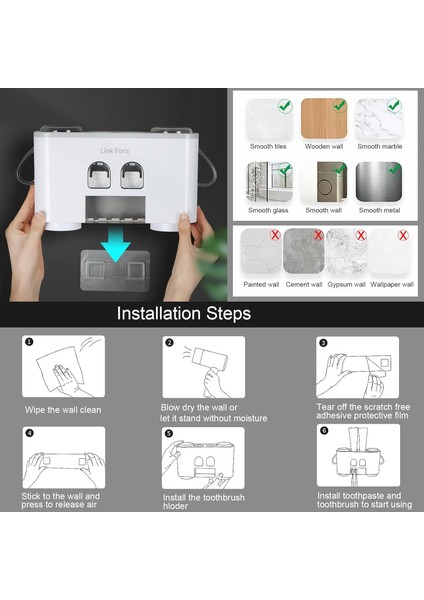 Link Fone

Smooth tiles
Wooden wall
Smooth marble
Smooth glass
Smooth wall
Smooth metal

Painted wall
Cement wall
Gypsum wall
Wallpaper wall

Installation Steps

1
Wipe the wall clean

2
Blow dry the wall or let it stand without moisture

3
Tear off the scratch free adhesive protective film

4
Stick to the wall and press to release air

5
Install the toothbrush hloder

6
Install toothpaste and toothbrush to start using