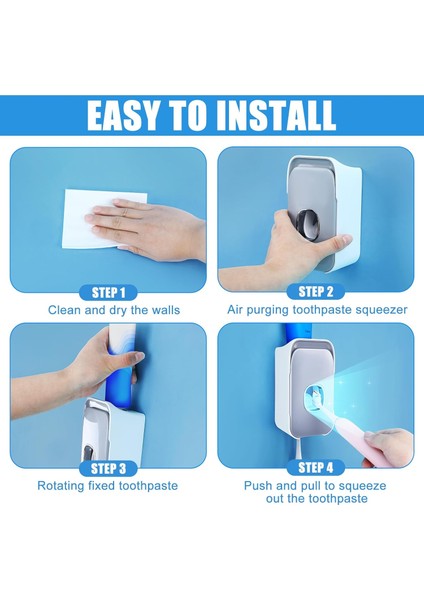 EASY TO INSTALL

STEP 1
Clean and dry the walls

STEP 2
Air purging toothpaste squeezer

STEP 3
Rotating fixed toothpaste

STEP 4
Push and pull to squeeze out the toothpaste