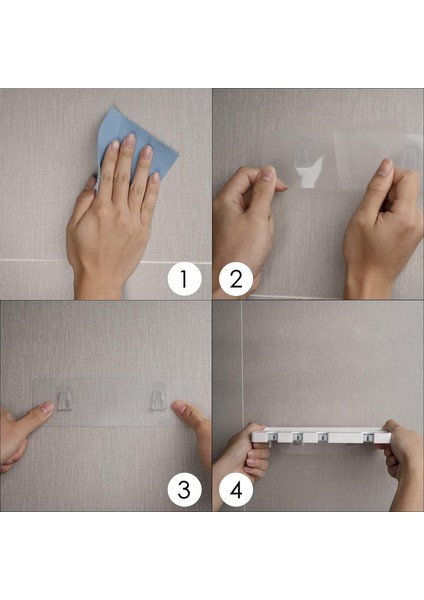 1
2
3
4