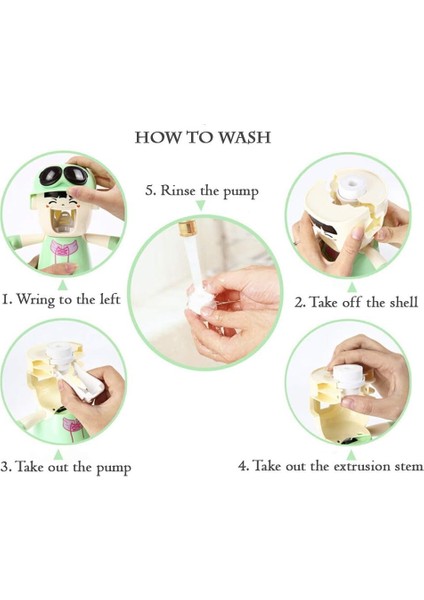 HOW TO WASH

5. Rinse the pump

1. Wring to the left

2. Take off the shell

3. Take out the pump

4. Take out the extrusion stem