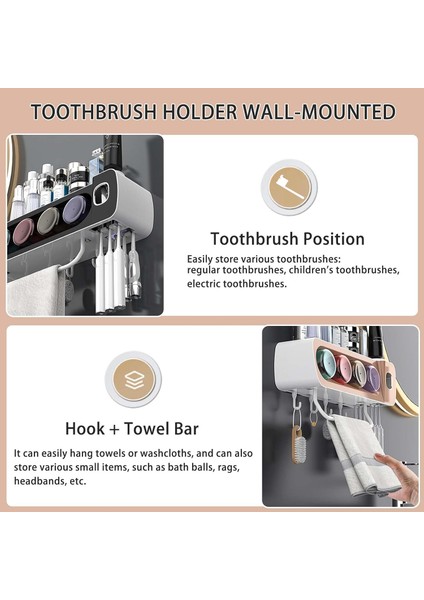 TOOTHBRUSH HOLDER WALL-MOUNTED

Toothbrush Position

Easily store various toothbrushes: regular toothbrushes, children's toothbrushes, electric toothbrushes.

Hook + Towel Bar

It can easily hang towels or washcloths, and can also store various small items, such as bath balls, rags, headbands, etc.