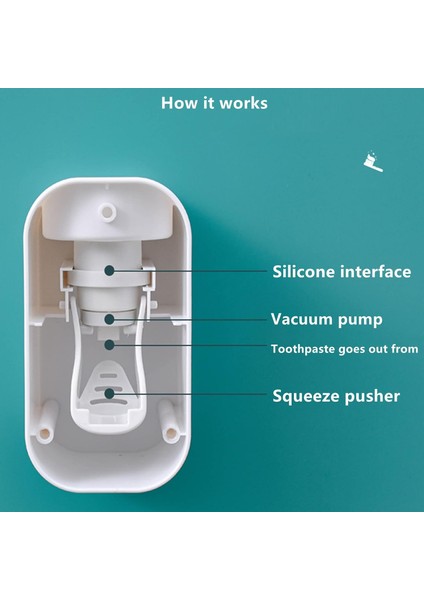 How it works

Silicone interface

Vacuum pump

Toothpaste goes out from

Squeeze pusher