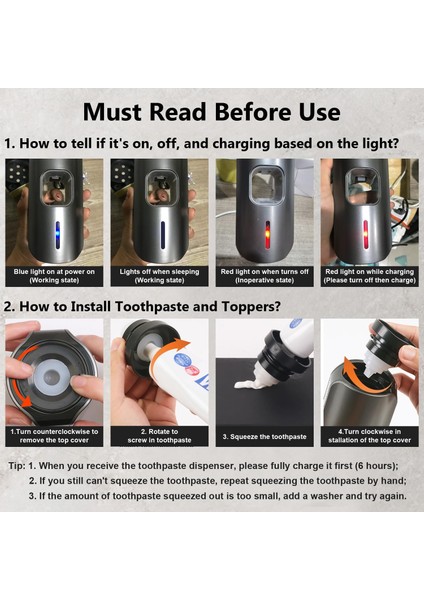 Must Read Before Use

1. How to tell if it's on, off, and charging based on the light?

Blue light on at power on (Working state)

Lights off when sleeping (Working state)

Red light on when turns off (Inoperative state)

Red light on while charging (Please turn off then charge)

2. How to Install Toothpaste and Toppers?

1.Turn counterclockwise to remove the top cover

2. Rotate to screw in toothpaste

3. Squeeze the toothpaste

4.Turn clockwise in stallation of the top cover

Tip: 1. When you receive the toothpaste dispenser, please fully charge it first (6 hours);
2. If you still can't squeeze the toothpaste, repeat squeezing the toothpaste by hand;
3. If the amount of toothpaste squeezed out is too small, add a washer and try again.