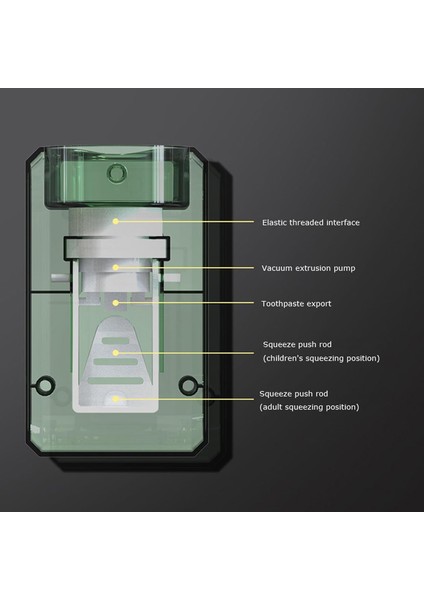 Elastic threaded interface

Vacuum extrusion pump

Toothpaste export

Squeeze push rod
(children's squeezing position)

Squeeze push rod
(adult squeezing position)