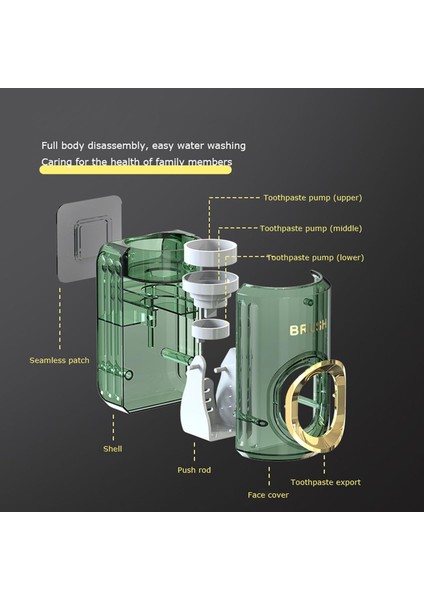 Full body disassembly, easy water washing
Caring for the health of family members

Toothpaste pump (upper)
Toothpaste pump (middle)
Toothpaste pump (lower)

BRUSH

Seamless patch

Shell

Push rod

Toothpaste export

Face cover