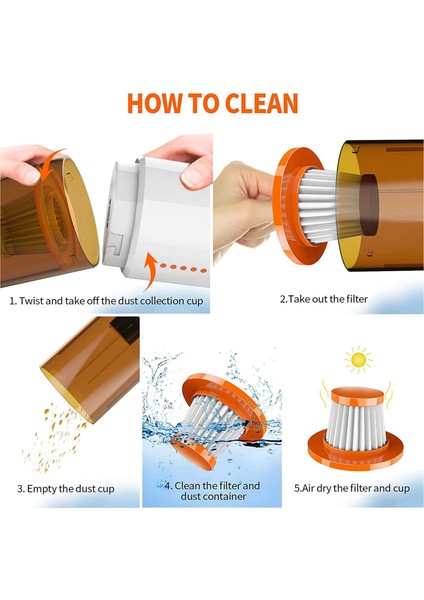 HOW TO CLEAN

1. Twist and take off the dust collection cup

2.Take out the filter

3. Empty the dust cup

4. Clean the filter and dust container

5.Air dry the filter and cup