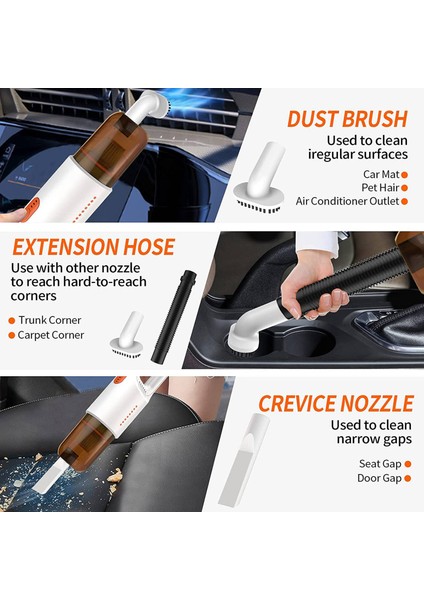 DUST BRUSH
Used to clean iregular surfaces

Car Mat
Pet Hair
Air Conditioner Outlet

EXTENSION HOSE
Use with other nozzle to reach hard-to-reach corners

Trunk Corner
Carpet Corner

CREVICE NOZZLE
Used to clean narrow gaps

Seat Gap
Door Gap