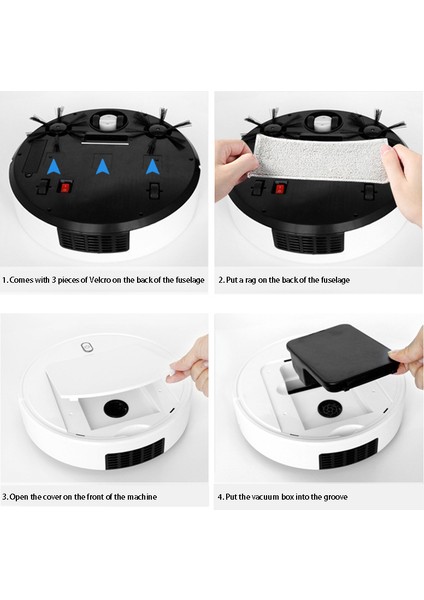 1. Comes with 3 pieces of Velcro on the back of the fuselage

2. Put a rag on the back of the fuselage

3. Open the cover on the front of the machine

4. Put the vacuum box into the groove